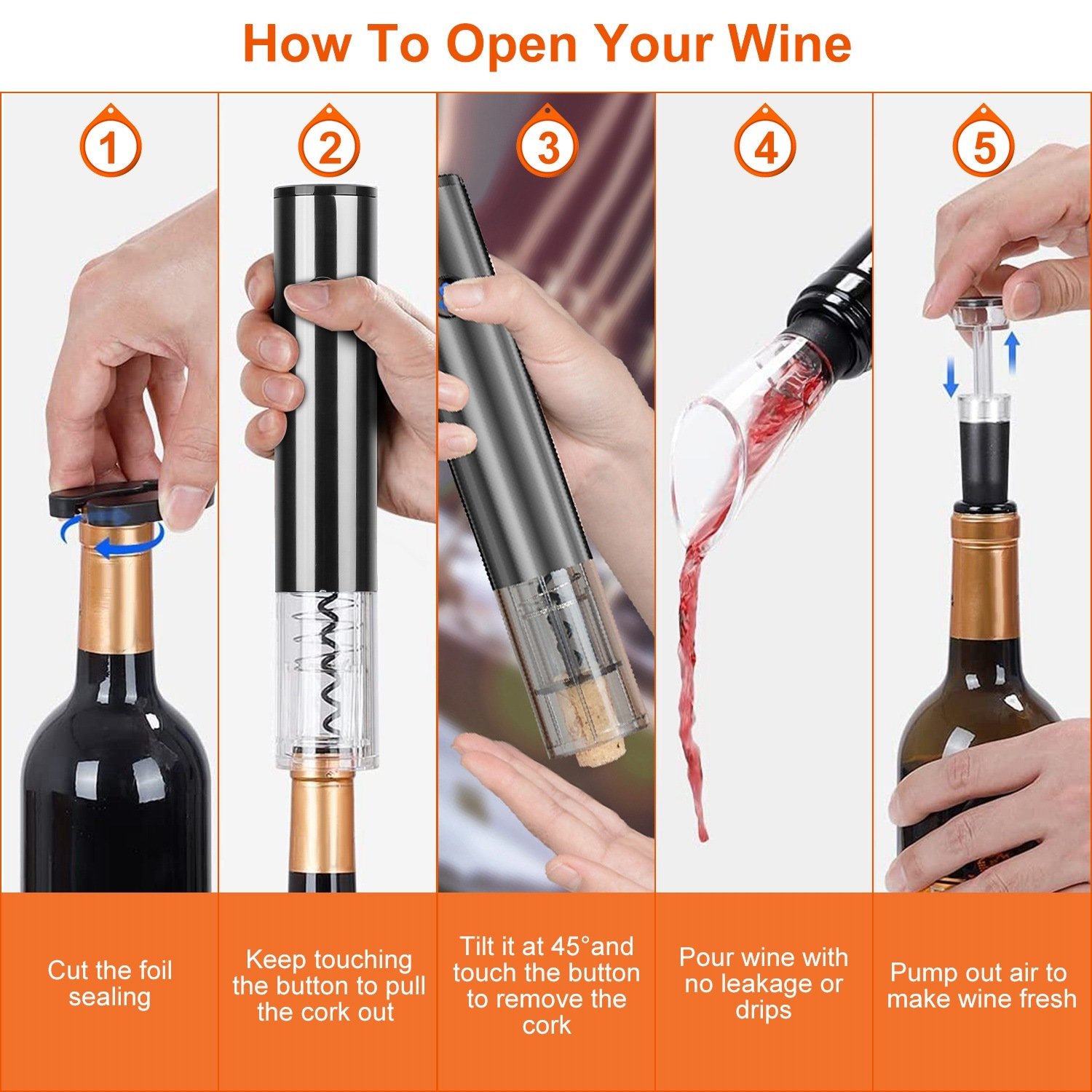 How To Open Your Wine

1

Cut the foil sealing

2

Keep touching the button to pull the cork out

3

Tilt it at 45°and touch the button to remove the cork

4

Pour wine with no leakage or drips

5

Pump out air to make wine fresh